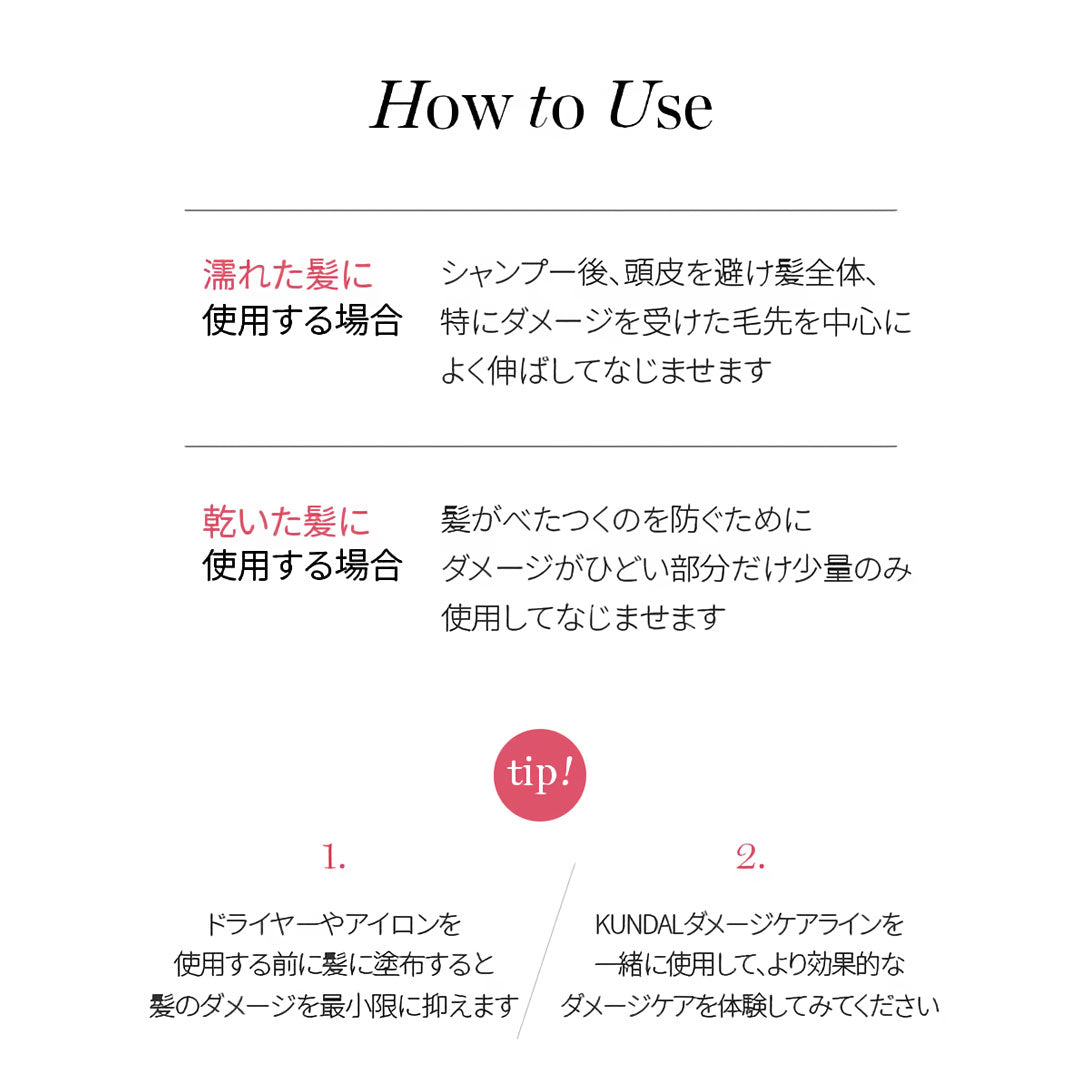 How to Use

濡れた髪に
使用する場合

シャンプー後、頭皮を避け髪全体、特にダメージを受けた毛先を中心によく伸ばしてなじませます

乾いた髪に
使用する場合

髪がべたつくのを防ぐためにダメージがひどい部分だけ少量のみ使用してなじませます

tip!

1.

ドライヤーやアイロンを使用する前に髪に塗布すると髪のダメージを最小限に抑えます

2.

KUNDALダメージケアラインを一緒に使用して、より効果的なダメージケアを体験してみてください